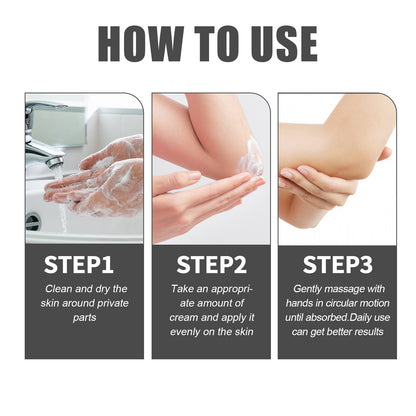 HOW TO USE

STEP1

Clean and dry the skin around private parts

STEP2

Take an appropriate amount of cream and apply it evenly on the skin

STEP3

Gently massage with hands in circular motion until absorbed.Daily use can get better results